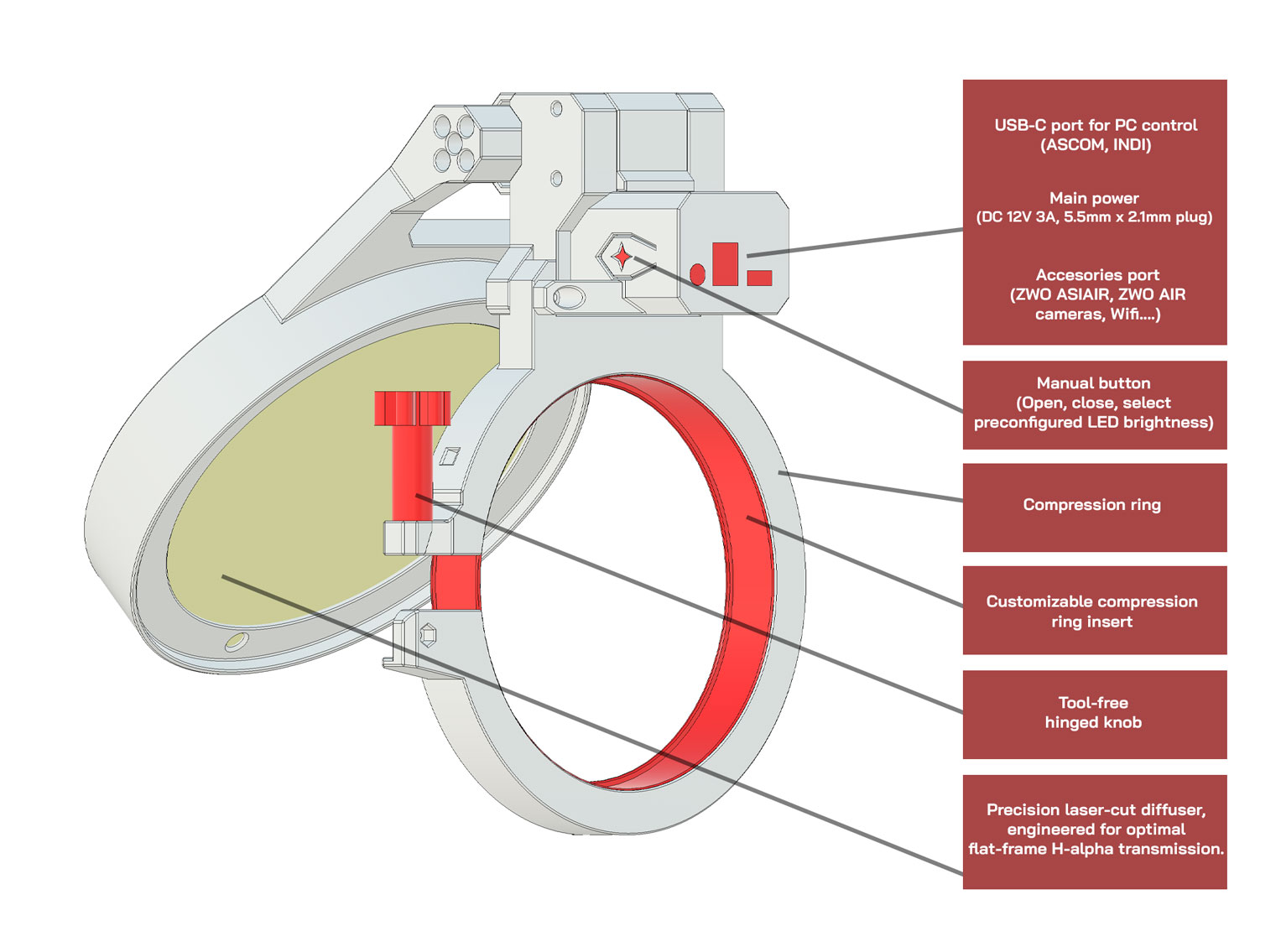 USB-C port for PC control
(ASCOM, INDI)

Main power
(DC 12V 3A, 5.5mm x 2.1mm plug)

Accesories port
(ZWO ASIAIR, ZWO AIR
cameras, Wifi....)

Manual button
(Open, close, select
preconfigured LED brightness)

Compression ring

Customizable compression
ring insert

Tool-free
hinged knob

Precision laser-cut diffuser,
engineered for optimal
flat-frame H-alpha transmission.