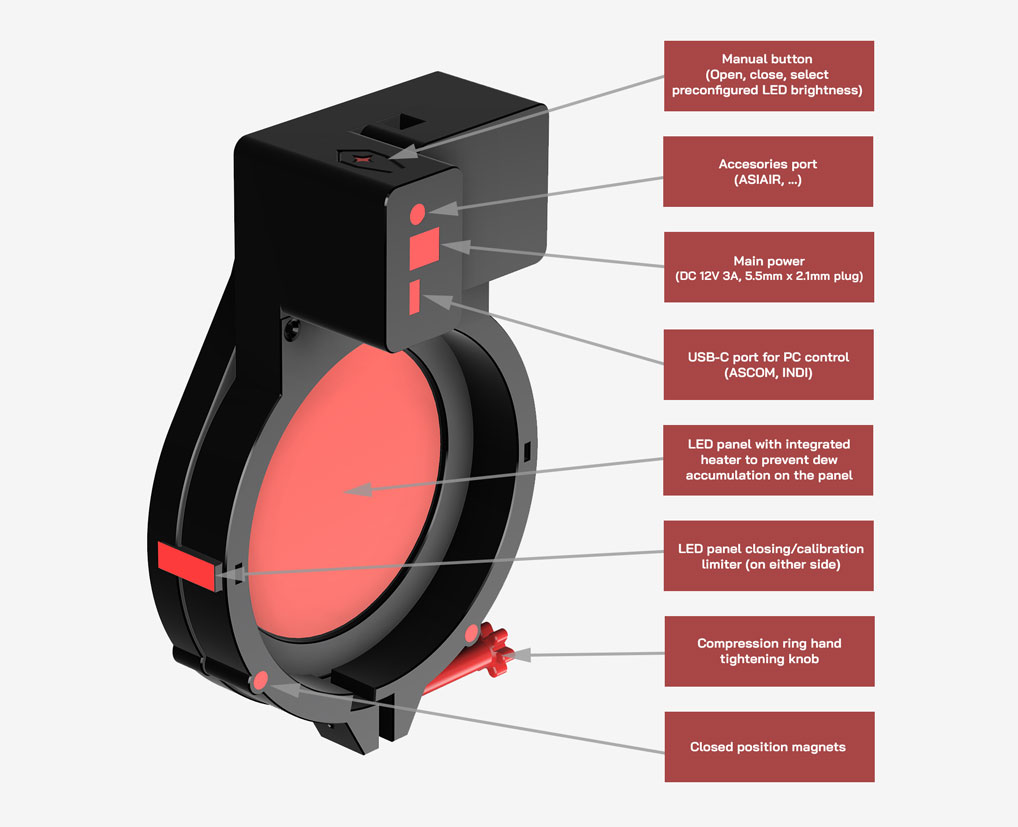 Manual button
(Open, close, select preconfigured LED brightness)

Accesories port
(ASIAIR, ...)

Main power
(DC 12V 3A, 5.5mm x 2.1mm plug)

USB-C port for PC control
(ASCOM, INDI)

LED panel with integrated heater to prevent dew accumulation on the panel

LED panel closing/calibration limiter (on either side)

Compression ring hand tightening knob

Closed position magnets